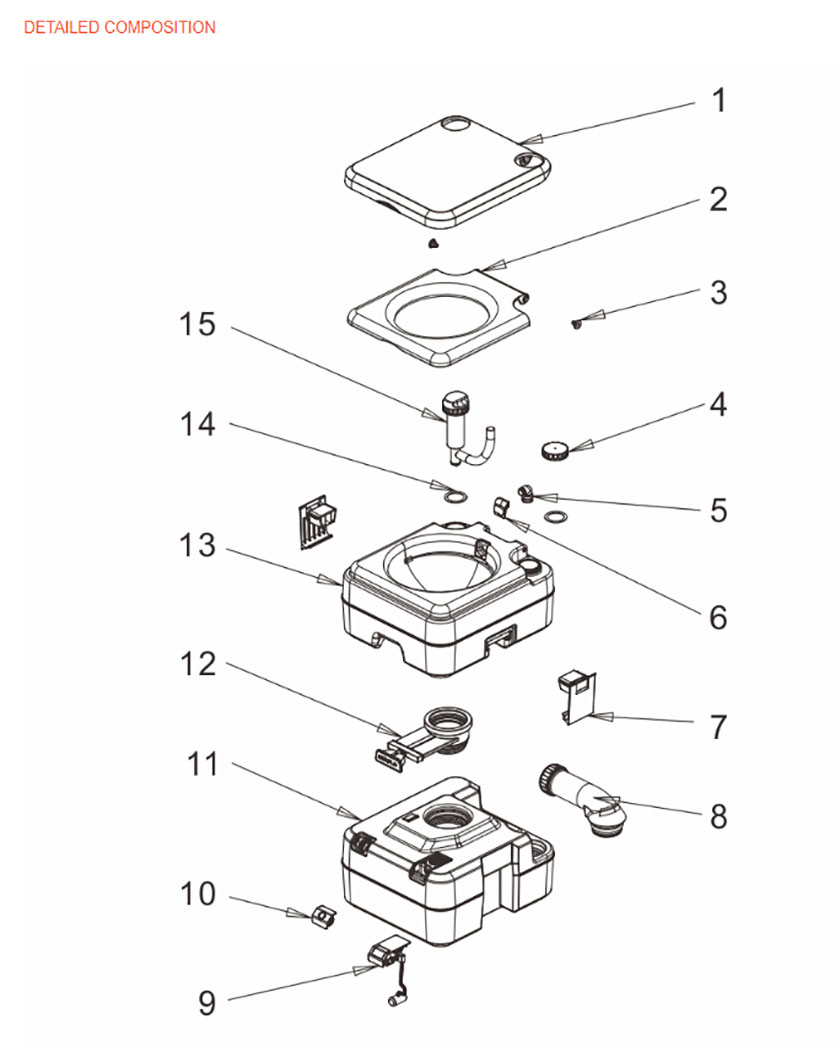 DETAILED COMPOSITION

1
2
3
15
4
14
5
13
6
12
7
11
8
10
9