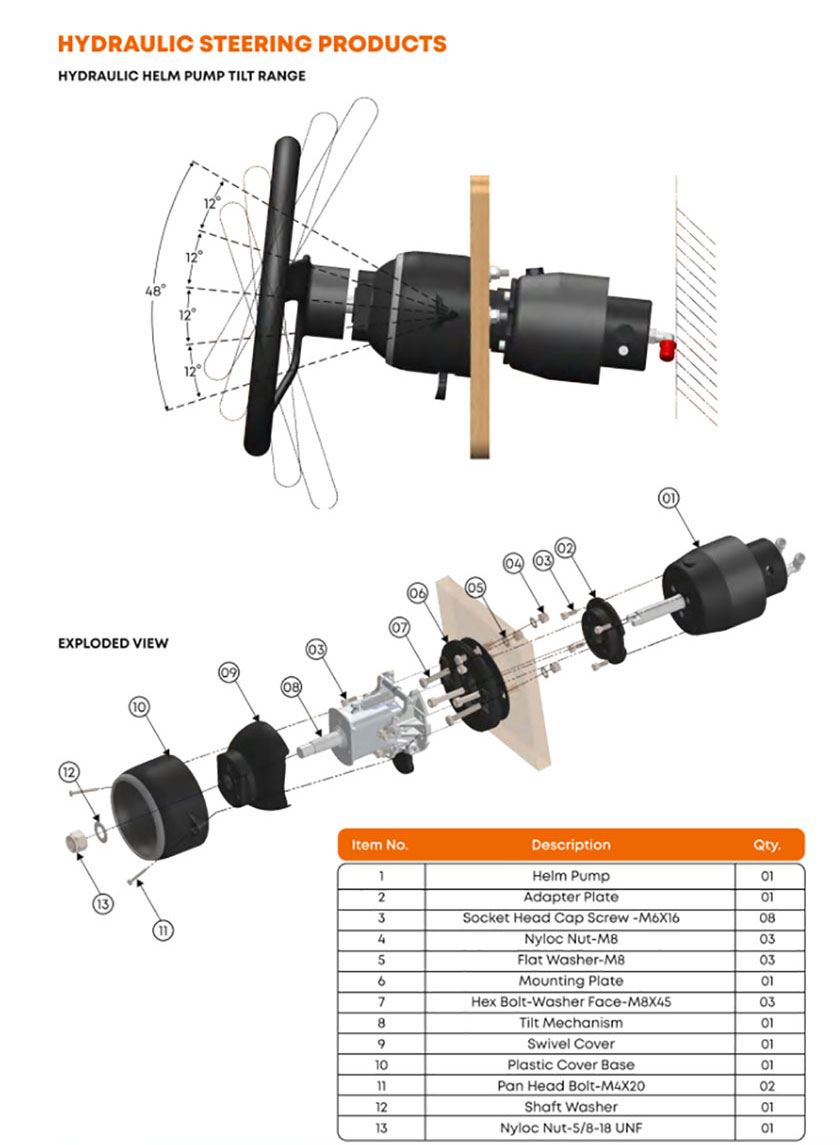 HYDRAULIC STEERING PRODUCTS

HYDRAULIC HELM PUMP TILT RANGE

48°
12°
12°
12°
12°

EXPLODED VIEW

01
02
03
04
05
06
07
03
08
09
10
12
13
11

| Item No. | Description | Qty. |
|---|---|---|
| 1 | Helm Pump | 01 |
| 2 | Adapter Plate | 01 |
| 3 | Socket Head Cap Screw -M6X16 | 08 |
| 4 | Nyloc Nut-M8 | 03 |
| 5 | Flat Washer-M8 | 03 |
| 6 | Mounting Plate | 01 |
| 7 | Hex Bolt-Washer Face-M8X45 | 03 |
| 8 | Tilt Mechanism | 01 |
| 9 | Swivel Cover | 01 |
| 10 | Plastic Cover Base | 01 |
| 11 | Pan Head Bolt-M4X20 | 02 |
| 12 | Shaft Washer | 01 |
| 13 | Nyloc Nut-5/8-18 UNF | 01 |